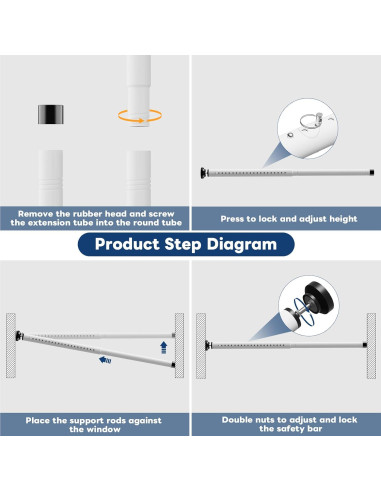 Remove the rubber head and screw the extension tube into the round tube

Press to lock and adjust height

Product Step Diagram

Place the support rods against the window

Double nuts to adjust and lock the safety bar