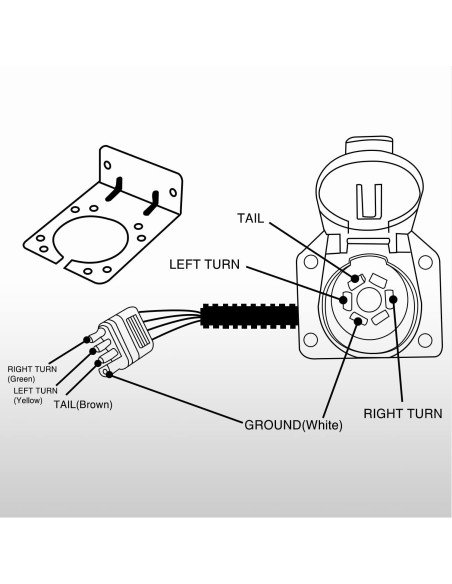 TAIL

LEFT TURN

RIGHT TURN
(Green)

LEFT TURN
(Yellow)

TAIL(Brown)

GROUND(White)

RIGHT TURN