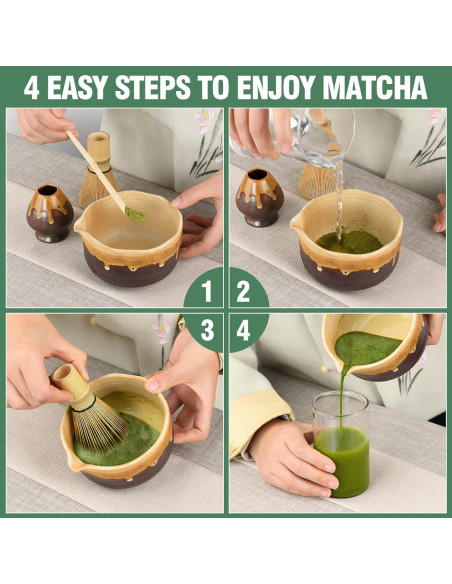 4 EASY STEPS TO ENJOY MATCHA

1

2

3

4