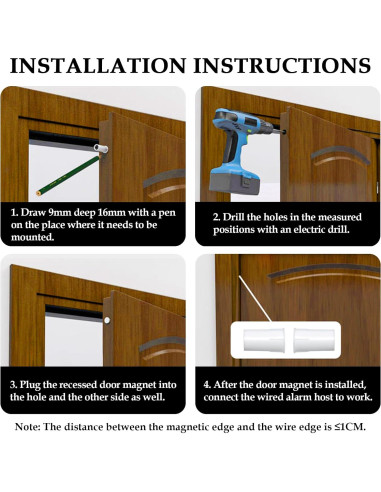 INSTALLATION INSTRUCTIONS

1. Draw 9mm deep 16mm with a pen on the place where it needs to be mounted.

2. Drill the holes in the measured positions with an electric drill.

3. Plug the recessed door magnet into the hole and the other side as well.

4. After the door magnet is installed, connect the wired alarm host to work.

Note: The distance between the magnetic edge and the wire edge is ≤1CM.