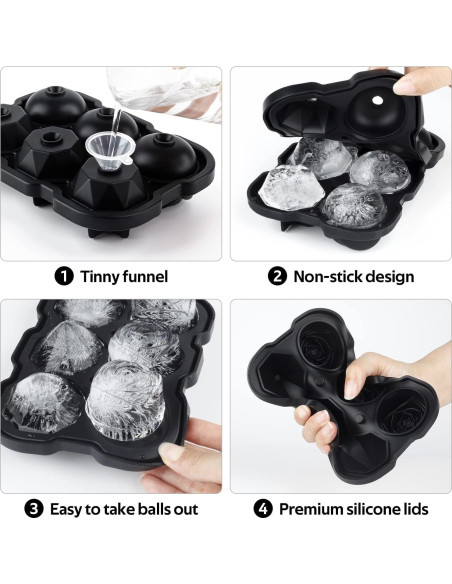 1 Tinny funnel

2 Non-stick design

3 Easy to take balls out

4 Premium silicone lids