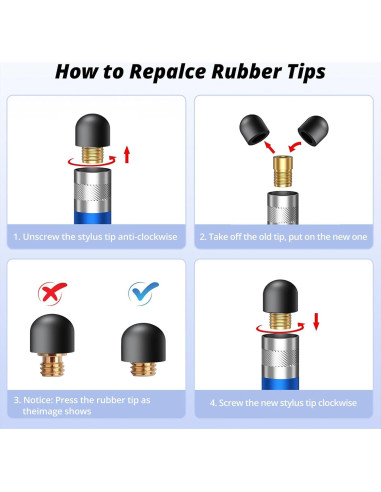 How to Repalce Rubber Tips

1. Unscrew the stylus tip anti-clockwise

2. Take off the old tip, put on the new one

3. Notice: Press the rubber tip as theimage shows

4. Screw the new stylus tip clockwise