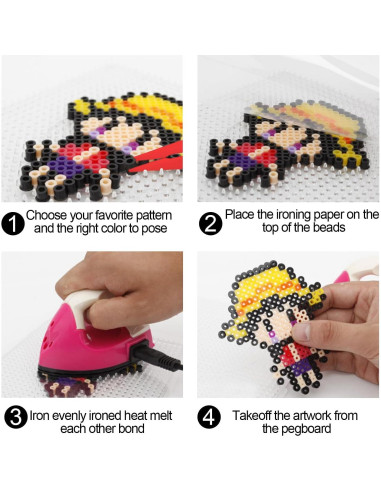 1 Choose your favorite pattern and the right color to pose

2 Place the ironing paper on the top of the beads

3 Iron evenly ironed heat melt each other bond

4 Takeoff the artwork from the pegboard