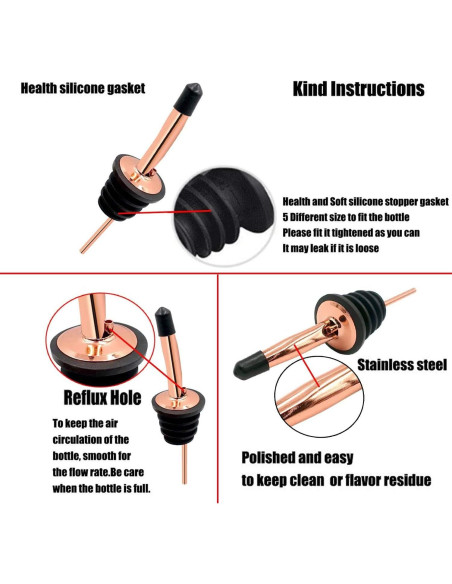 Health silicone gasket

Kind Instructions

Health and Soft silicone stopper gasket
5 Different size to fit the bottle
Please fit it tightened as you can
It may leak if it is loose

Reflux Hole

To keep the air circulation of the bottle, smooth for the flow rate.Be care when the bottle is full.

Stainless steel

Polished and easy
to keep clean or flavor residue