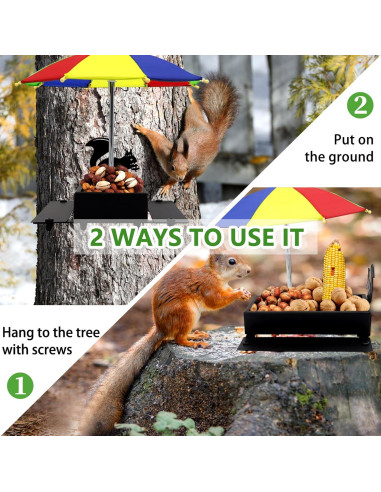 2

Put on the ground

2 WAYS TO USE IT

Hang to the tree with screws

1