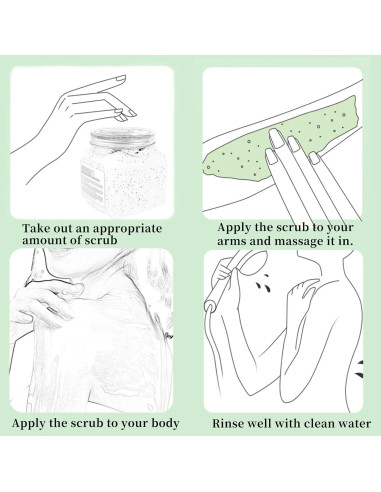 Take out an appropriate amount of scrub

Apply the scrub to your arms and massage it in.

Apply the scrub to your body

Rinse well with clean water