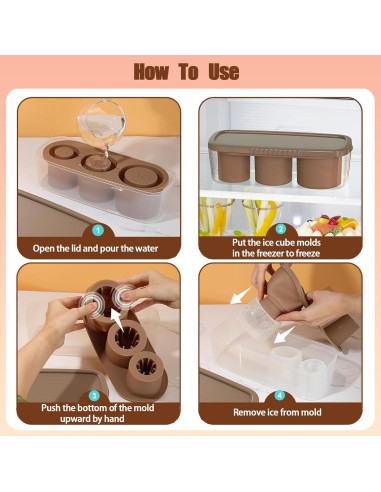 How To Use

1
Open the lid and pour the water

2
Put the ice cube molds in the freezer to freeze

3
Push the bottom of the mold upward by hand

4
Remove ice from mold