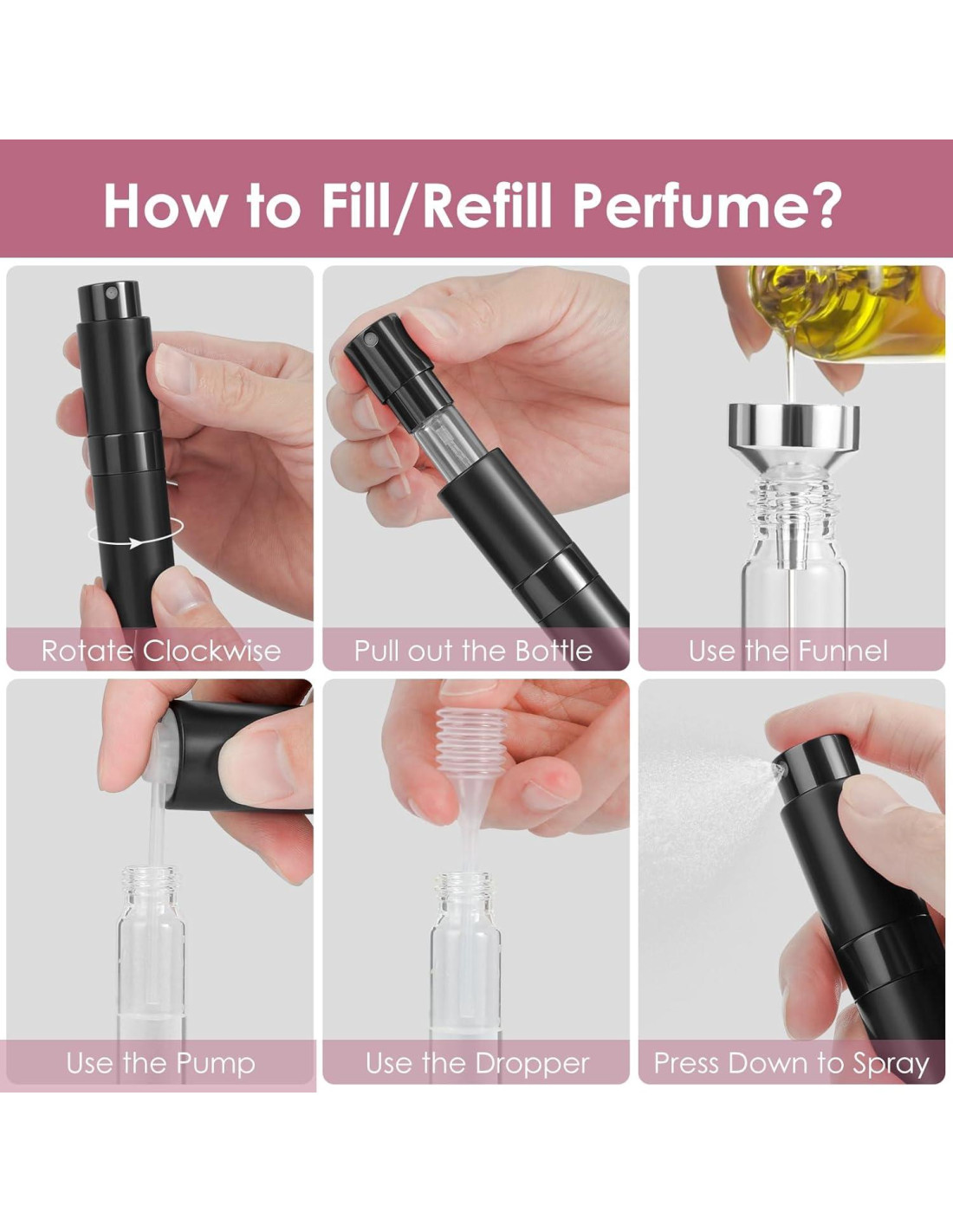 How to Fill/Refill Perfume?

Rotate Clockwise

Pull out the Bottle

Use the Funnel

Use the Pump

Use the Dropper

Press Down to Spray