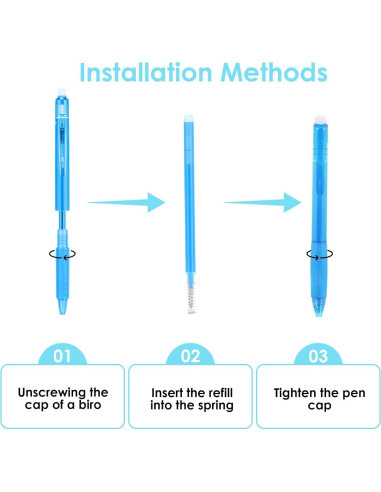 Installation Methods

01

Unscrewing the cap of a biro

02

Insert the refill into the spring

03

Tighten the pen cap