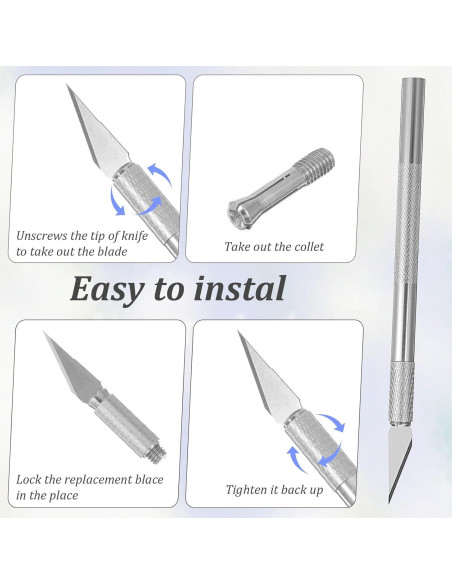 Unscrews the tip of knife to take out the blade

Take out the collet

Easy to instal

Lock the replacement blace in the place

Tighten it back up