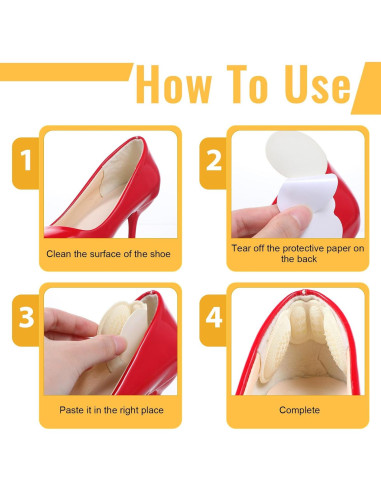 How To Use

1

Clean the surface of the shoe

2

Tear off the protective paper on the back

3

Paste it in the right place

4

Complete