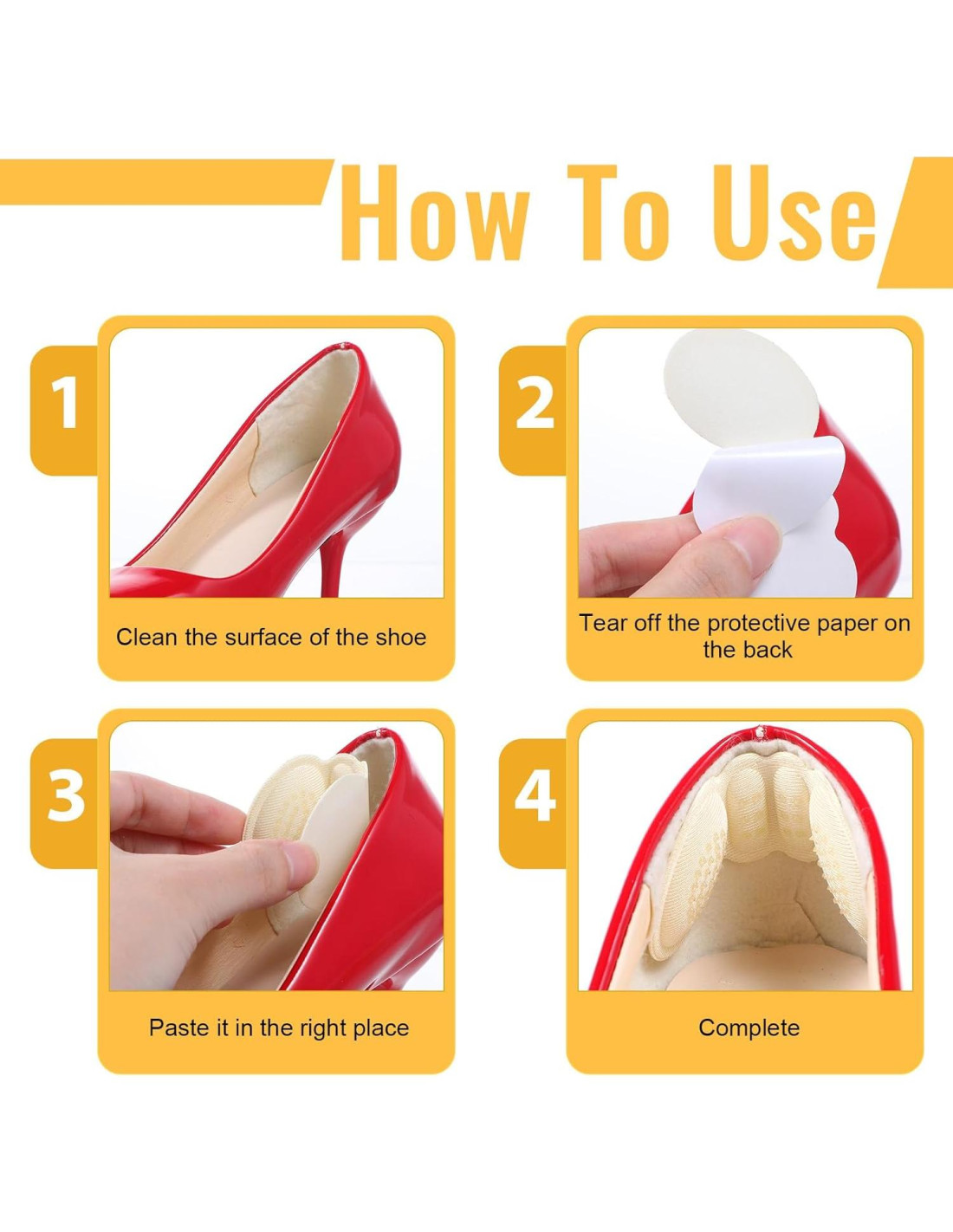 How To Use

1

Clean the surface of the shoe

2

Tear off the protective paper on the back

3

Paste it in the right place

4

Complete