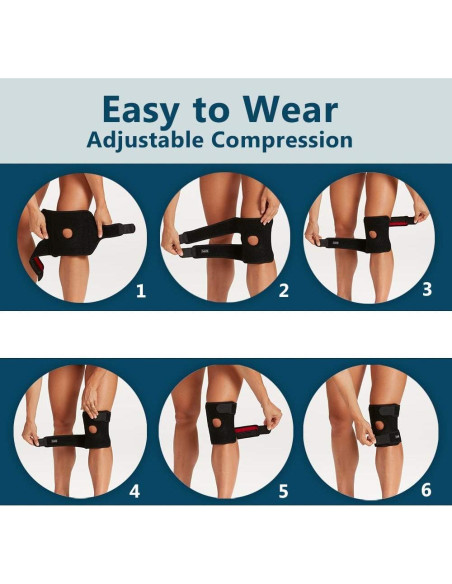 Easy to Wear
Adjustable Compression

1

2

3

4

5

6