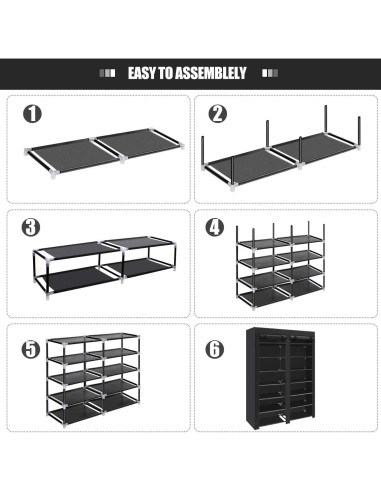 EASY TO ASSEMBLELY

1

2

3

4

5

6