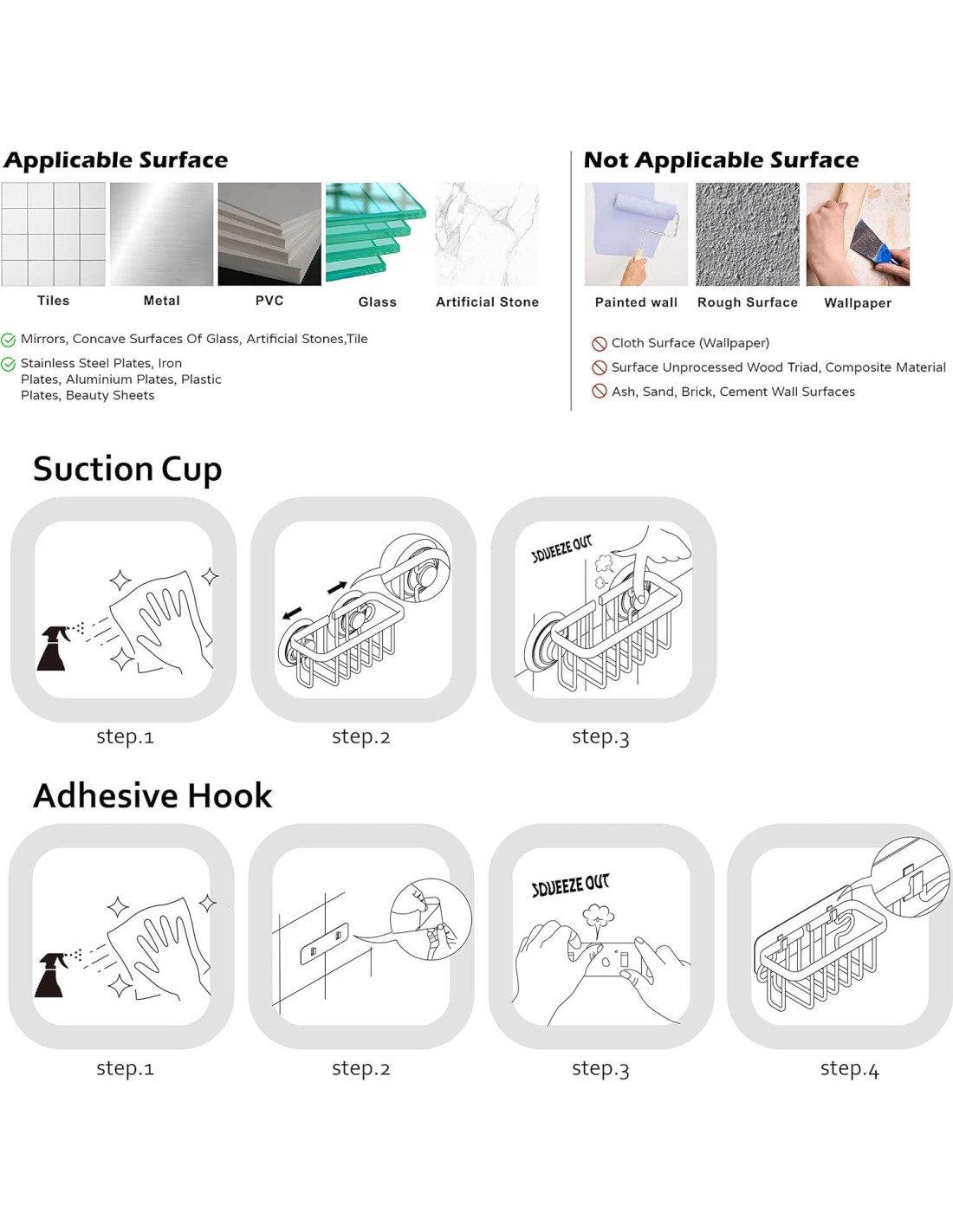 Applicable Surface

Tiles

Metal

PVC

Glass

Artificial Stone

Mirrors, Concave Surfaces Of Glass, Artificial Stones,Tile

Stainless Steel Plates, Iron Plates, Aluminium Plates, Plastic Plates, Beauty Sheets

Not Applicable Surface

Painted wall

Rough Surface

Wallpaper

Cloth Surface (Wallpaper)

Surface Unprocessed Wood Triad, Composite Material

Ash, Sand, Brick, Cement Wall Surfaces

Suction Cup

step.1

step.2

SQUEEZE OUT

step.3

Adhesive Hook

step.1

step.2

SQUEEZE OUT

step.3

step.4