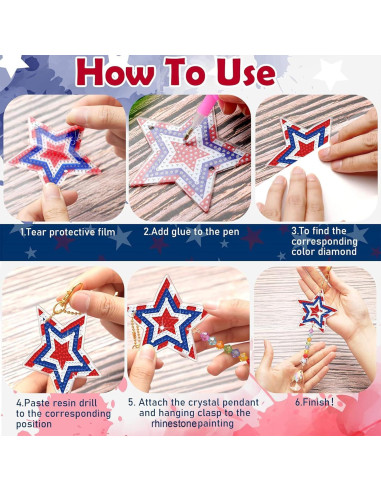 How To Use

1.Tear protective film

2.Add glue to the pen

3.To find the corresponding color diamond

4.Paste resin drill to the corresponding position

5. Attach the crystal pendant and hanging clasp to the rhinestonepainting

6.Finish!