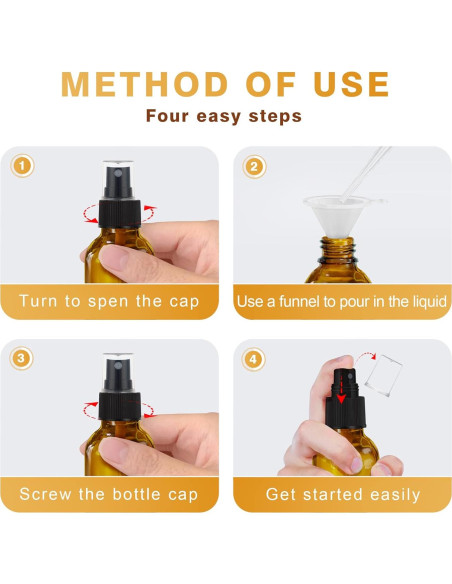 METHOD OF USE

Four easy steps

1

Turn to spen the cap

2

Use a funnel to pour in the liquid

3

Screw the bottle cap

4

Get started easily