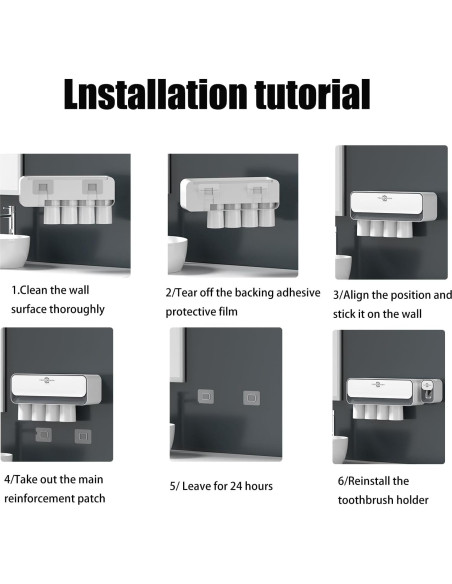 Lnstallation tutorial

1.Clean the wall surface thoroughly

2/Tear off the backing adhesive protective film

3/Align the position and stick it on the wall

4/Take out the main reinforcement patch

5/ Leave for 24 hours

6/Reinstall the toothbrush holder