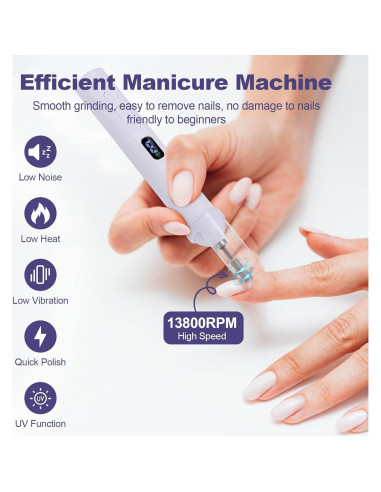 Efficient Manicure Machine

Smooth grinding, easy to remove nails, no damage to nails friendly to beginners

Low Noise

Low Heat

Low Vibration

Quick Polish

UV

UV Function

13800RPM
High Speed