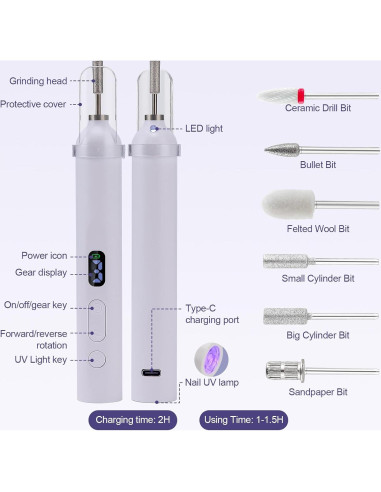 Grinding head
Protective cover
LED light
Power icon
Gear display
On/off/gear key
Forward/reverse rotation
UV Light key
Type-C charging port
Nail UV lamp

Ceramic Drill Bit
Bullet Bit
Felted Wool Bit
Small Cylinder Bit
Big Cylinder Bit
Sandpaper Bit

Charging time: 2H
Using Time: 1-1.5H