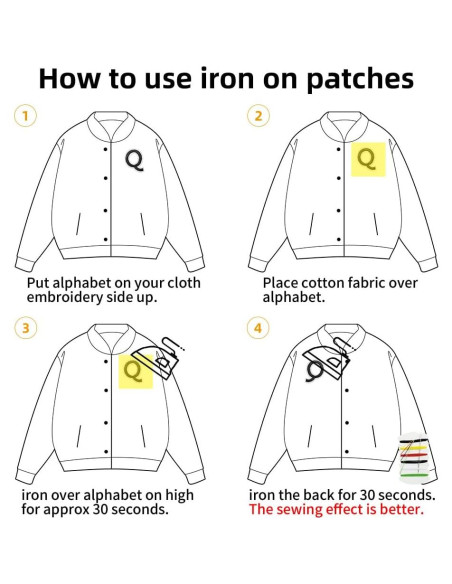 How to use iron on patches

1

Q

Put alphabet on your cloth embroidery side up.

2

Q

Place cotton fabric over alphabet.

3

Q

iron over alphabet on high for approx 30 seconds.

4

Q

iron the back for 30 seconds.
The sewing effect is better.