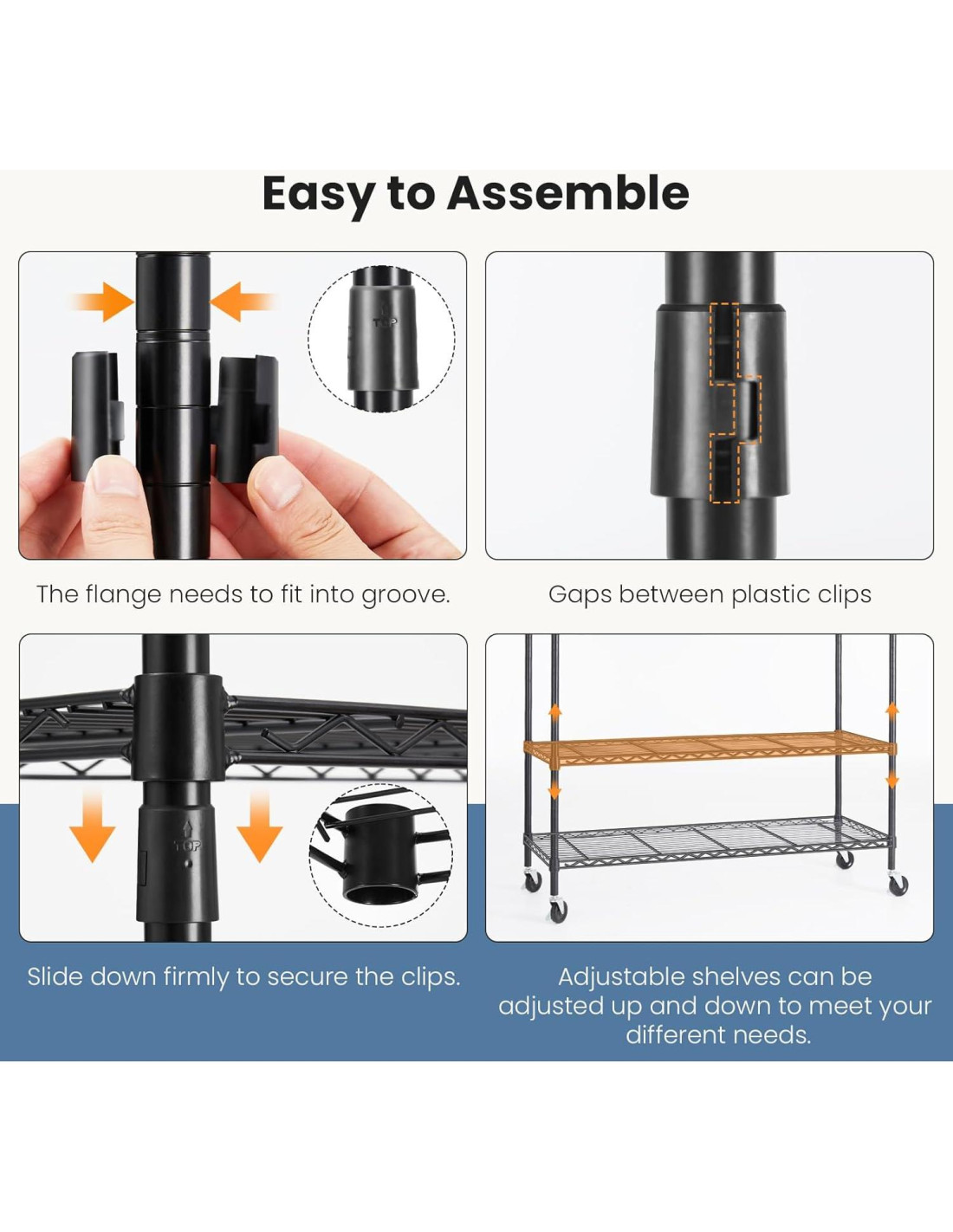 Easy to Assemble

TOP

The flange needs to fit into groove.

Gaps between plastic clips

TOP

Slide down firmly to secure the clips.

Adjustable shelves can be adjusted up and down to meet your different needs.