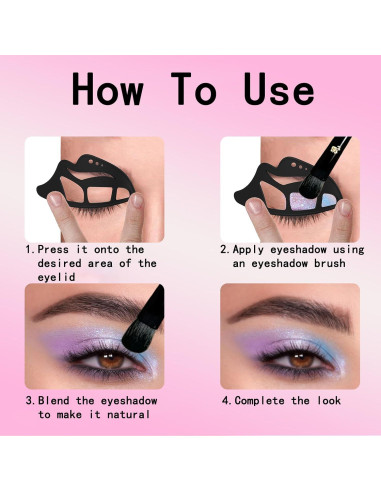 How To Use

1. Press it onto the desired area of the eyelid

2. Apply eyeshadow using an eyeshadow brush

3. Blend the eyeshadow to make it natural

4. Complete the look