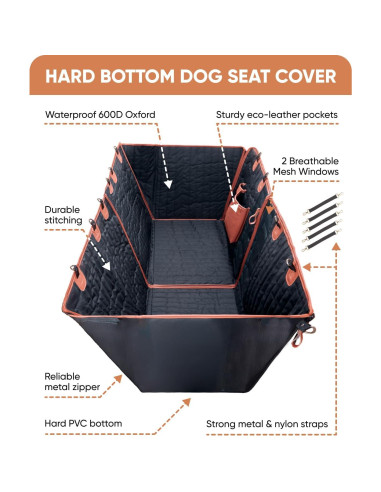 HARD BOTTOM DOG SEAT COVER

Waterproof 600D Oxford

Sturdy eco-leather pockets

2 Breathable Mesh Windows

Durable stitching

Reliable metal zipper

Hard PVC bottom

Strong metal & nylon straps