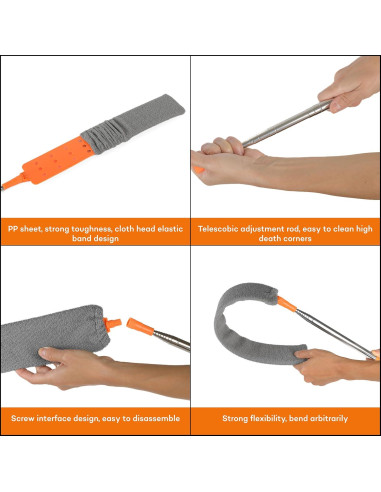 PP sheet, strong toughness, cloth head elastic band design

Telescobic adjustment rod, easy to clean high death corners

Screw interface design, easy to disassemble

Strong flexibility, bend arbitrarily