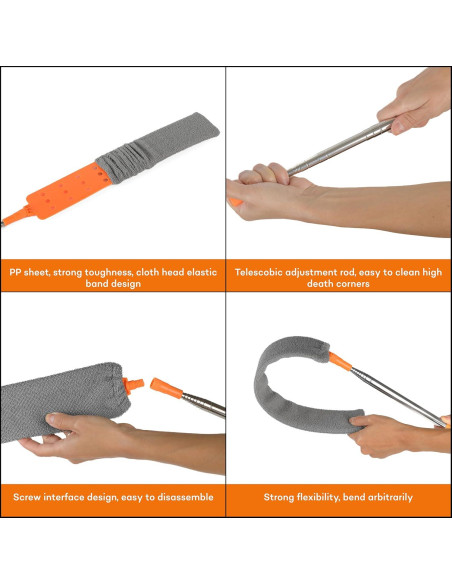 PP sheet, strong toughness, cloth head elastic band design

Telescobic adjustment rod, easy to clean high death corners

Screw interface design, easy to disassemble

Strong flexibility, bend arbitrarily