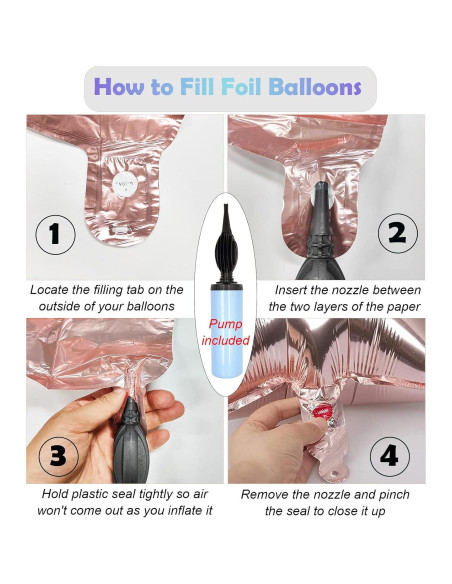 How to Fill Foil Balloons

1

Locate the filling tab on the outside of your balloons

2

Insert the nozzle between the two layers of the paper

Pump included

3

Hold plastic seal tightly so air won't come out as you inflate it

4

Remove the nozzle and pinch the seal to close it up