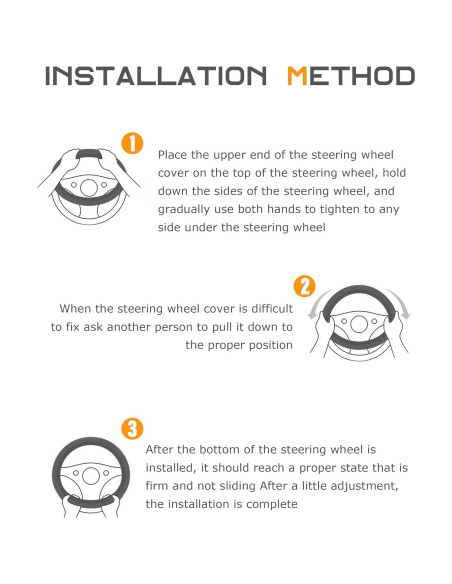 INSTALLATION METHOD

1

Place the upper end of the steering wheel cover on the top of the steering wheel, hold down the sides of the steering wheel, and gradually use both hands to tighten to any side under the steering wheel

2

When the steering wheel cover is difficult to fix ask another person to pull it down to the proper position

3

After the bottom of the steering wheel is installed, it should reach a proper state that is firm and not sliding After a little adjustment, the installation is complete