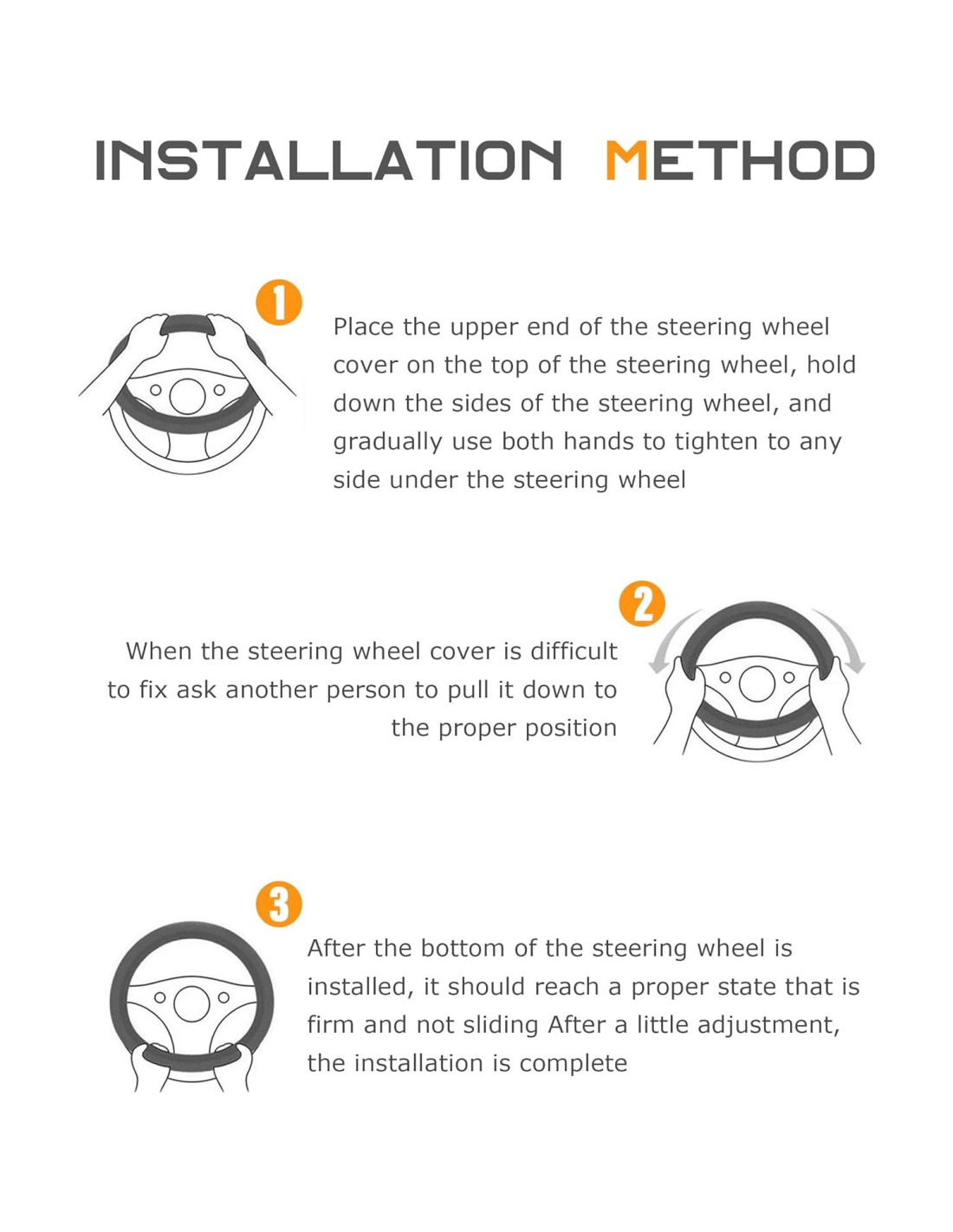 INSTALLATION METHOD

1

Place the upper end of the steering wheel cover on the top of the steering wheel, hold down the sides of the steering wheel, and gradually use both hands to tighten to any side under the steering wheel

2

When the steering wheel cover is difficult to fix ask another person to pull it down to the proper position

3

After the bottom of the steering wheel is installed, it should reach a proper state that is firm and not sliding After a little adjustment, the installation is complete