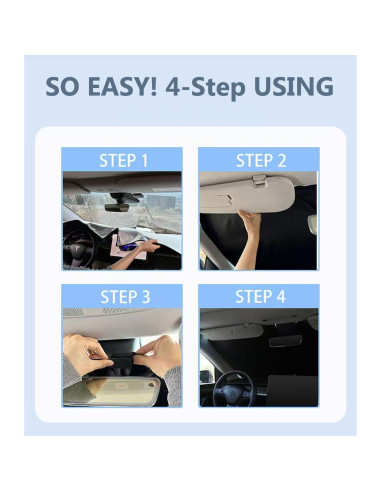 SO EASY! 4-Step USING

STEP 1

STEP 2

STEP 3

STEP 4