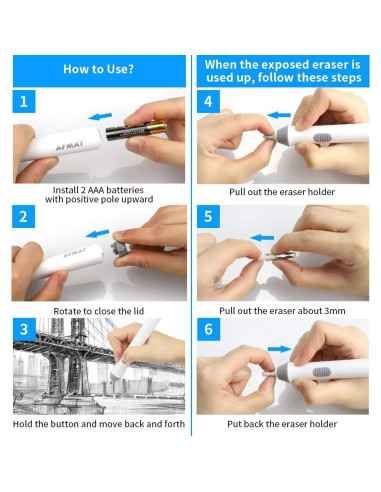 How to Use?

1

AFMAT

Install 2 AAA batteries with positive pole upward

2

AFMAT

Rotate to close the lid

3

Hold the button and move back and forth

When the exposed eraser is used up, follow these steps

4

Pull out the eraser holder

5

Pull out the eraser about 3mm

6

Put back the eraser holder