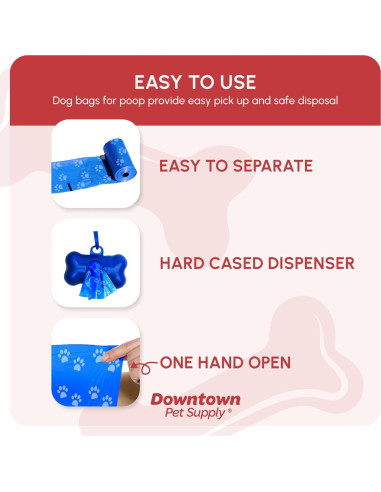 EASY TO USE
Dog bags for poop provide easy pick up and safe disposal

EASY TO SEPARATE

HARD CASED DISPENSER

ONE HAND OPEN

Downtown
Pet Supply®