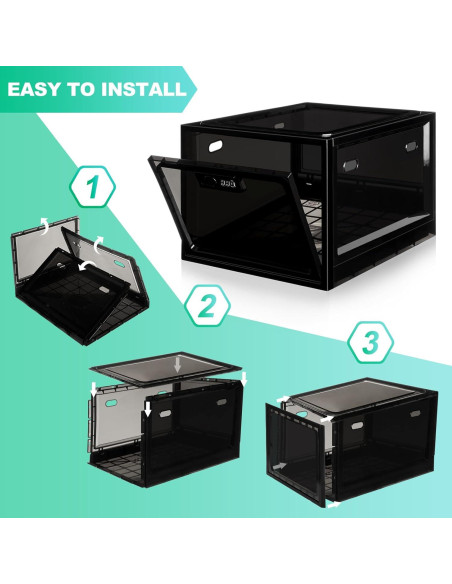 EASY TO INSTALL

1

2

3