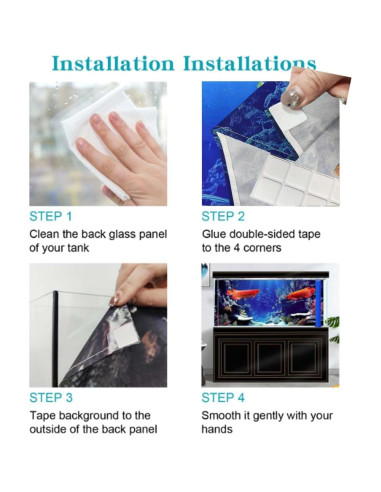 Installation Installations

STEP 1
Clean the back glass panel of your tank

STEP 2
Glue double-sided tape to the 4 corners

STEP 3
Tape background to the outside of the back panel

STEP 4
Smooth it gently with your hands