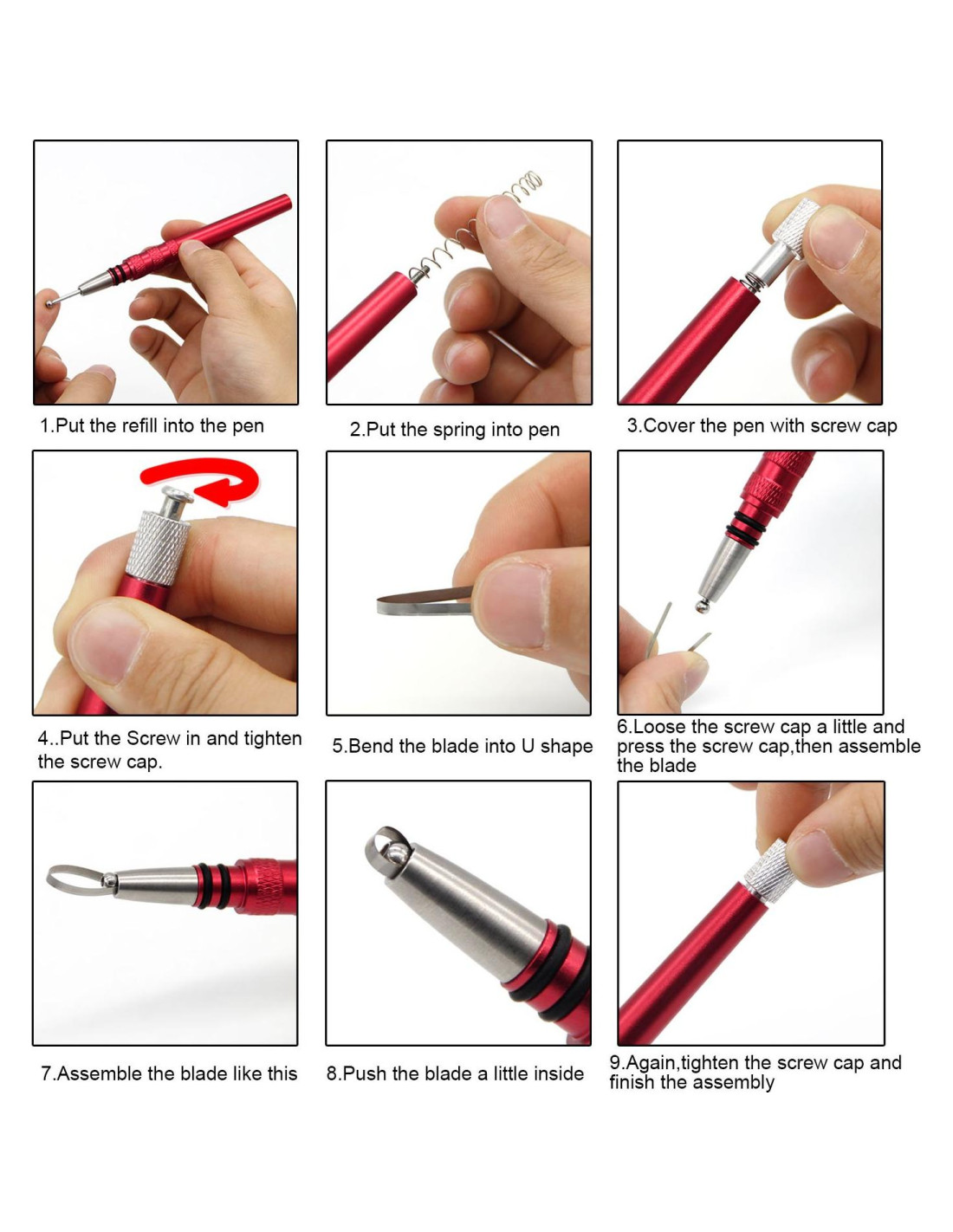 1.Put the refill into the pen

2.Put the spring into pen

3.Cover the pen with screw cap

4..Put the Screw in and tighten the screw cap.

5.Bend the blade into U shape

6.Loose the screw cap a little and press the screw cap,then assemble the blade

7.Assemble the blade like this

8.Push the blade a little inside

9.Again,tighten the screw cap and finish the assembly