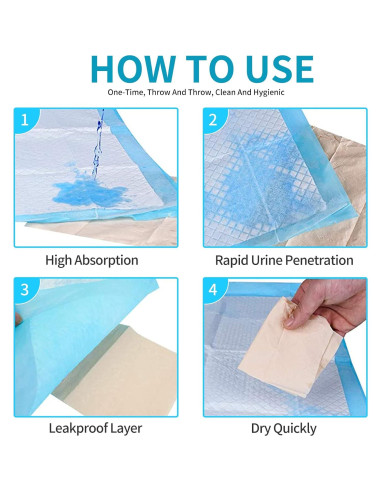 HOW TO USE

One-Time, Throw And Throw, Clean And Hygienic

1

High Absorption

2

Rapid Urine Penetration

3

Leakproof Layer

4

Dry Quickly