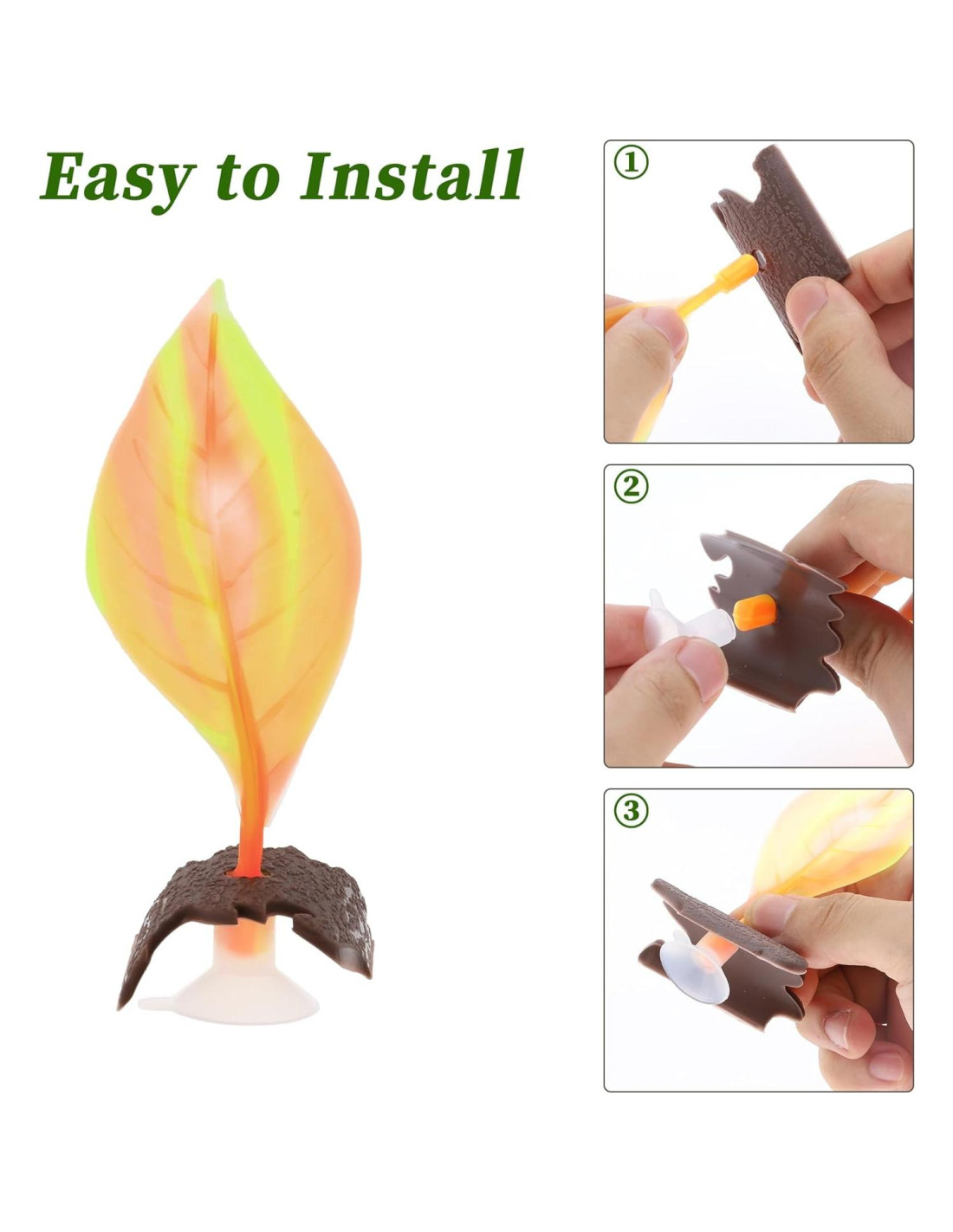 Easy to Install

①

②

③