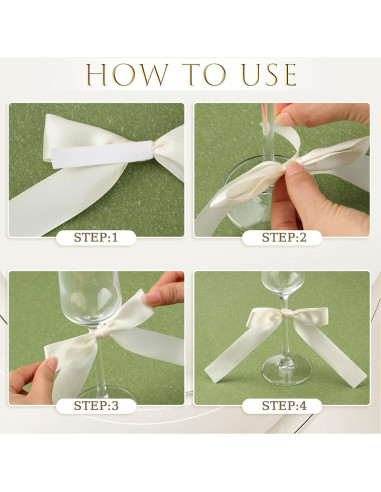 HOW TO USE

STEP:1

STEP:2

STEP:3

STEP:4