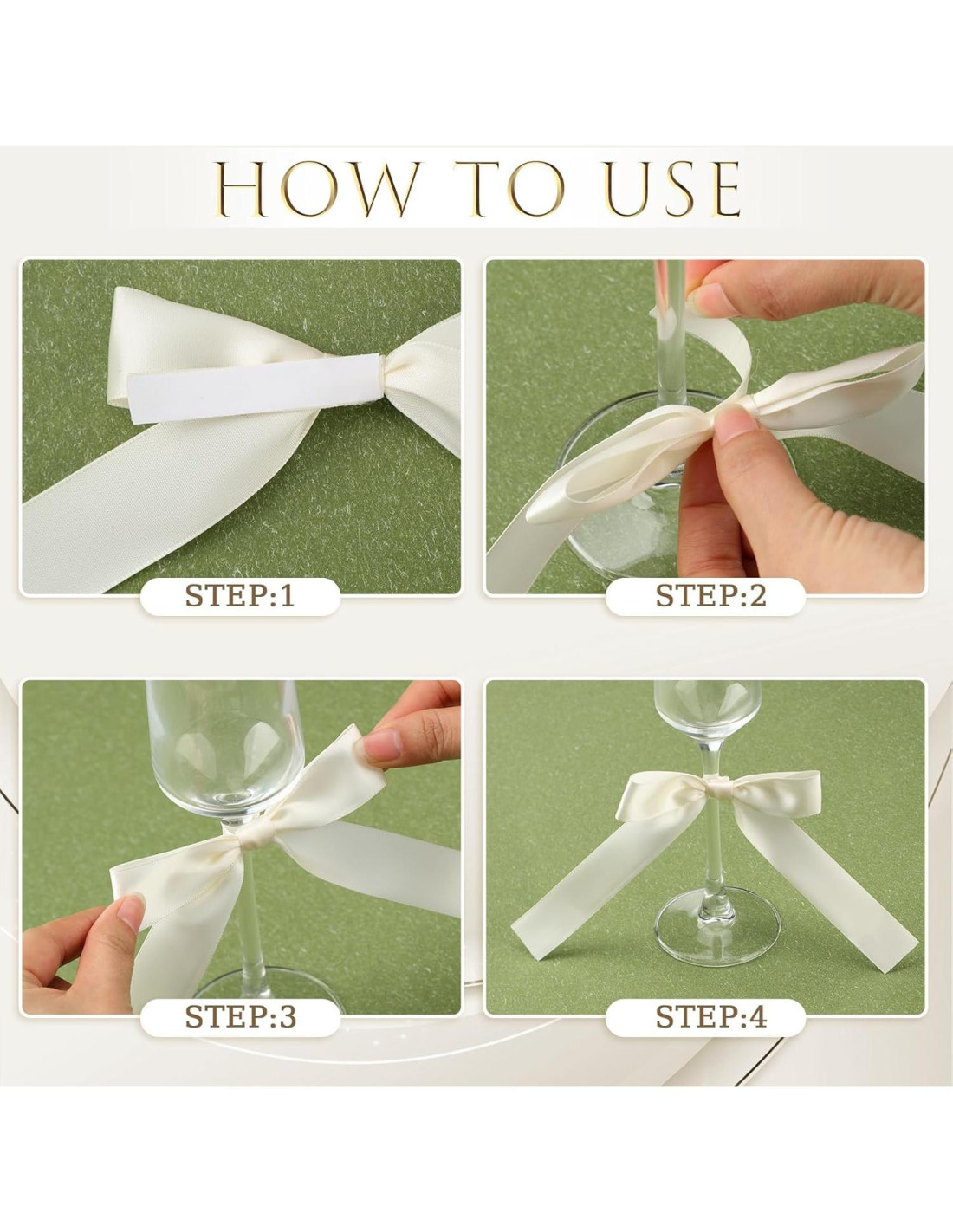 HOW TO USE

STEP:1

STEP:2

STEP:3

STEP:4