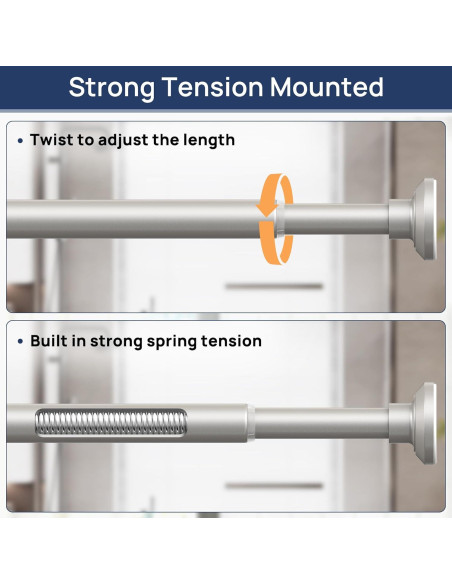 Strong Tension Mounted

• Twist to adjust the length

• Built in strong spring tension