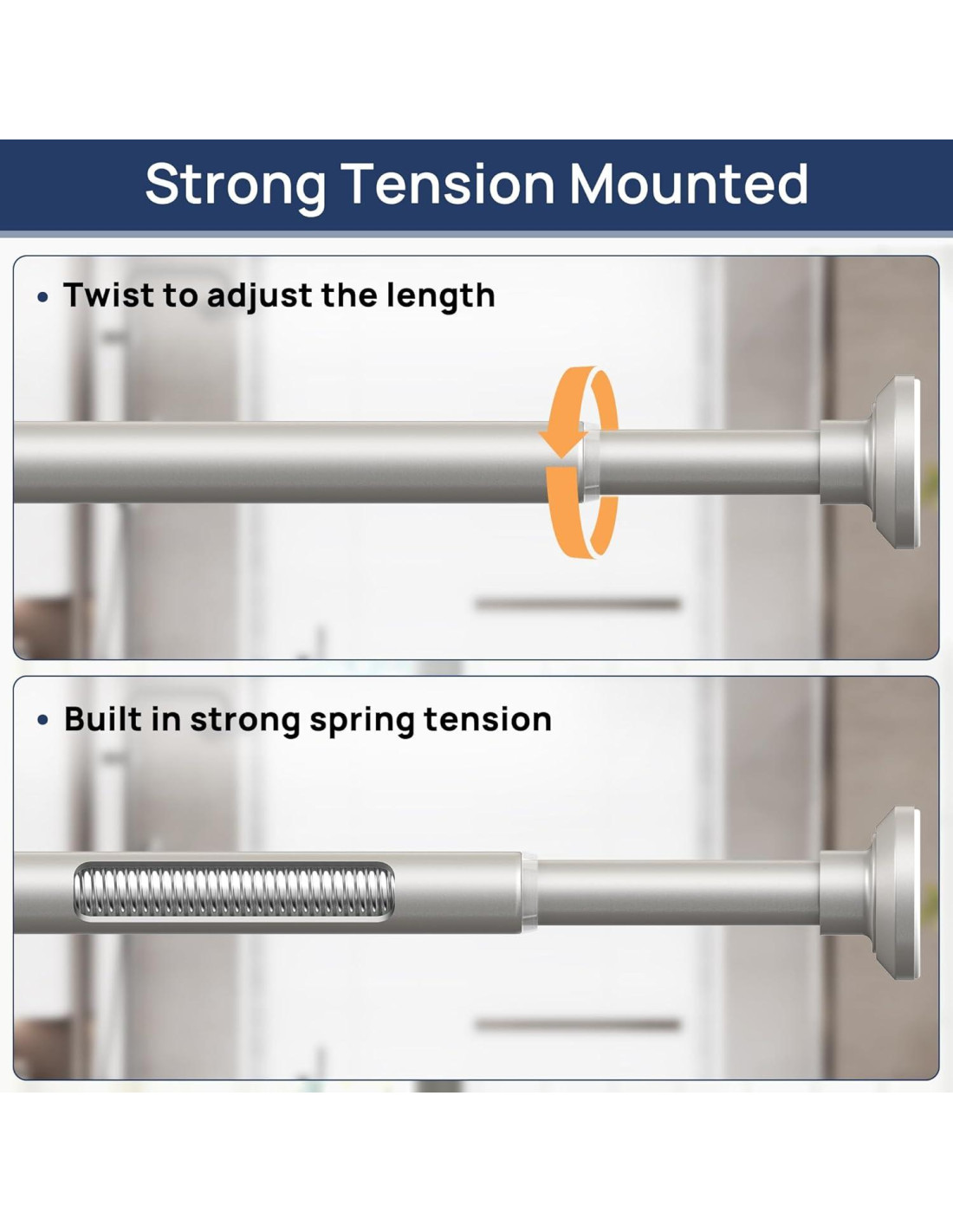 Strong Tension Mounted

• Twist to adjust the length

• Built in strong spring tension