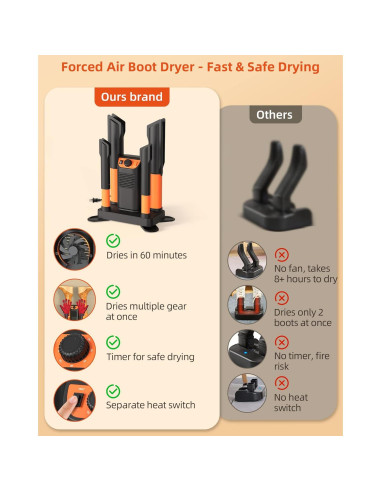 Forced Air Boot Dryer - Fast & Safe Drying

Ours brand

Dries in 60 minutes

Dries multiple gear at once

Timer for safe drying

Separate heat switch

Others

No fan, takes 8+ hours to dry

Dries only 2 boots at once

No timer, fire risk

No heat switch