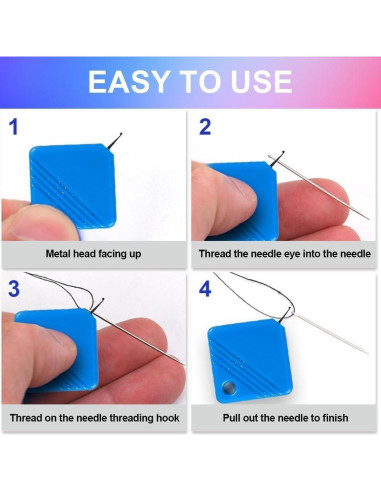 EASY TO USE

1

Metal head facing up

2

Thread the needle eye into the needle

3

Thread on the needle threading hook

4

Pull out the needle to finish