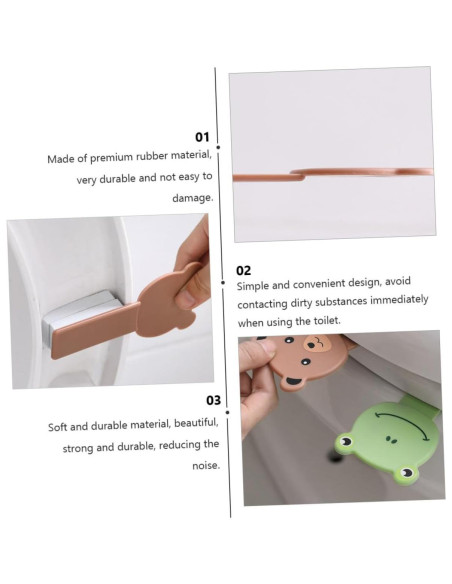 01
Made of premium rubber material, very durable and not easy to damage.

02
Simple and convenient design, avoid contacting dirty substances immediately when using the toilet.

03
Soft and durable material, beautiful, strong and durable, reducing the noise.