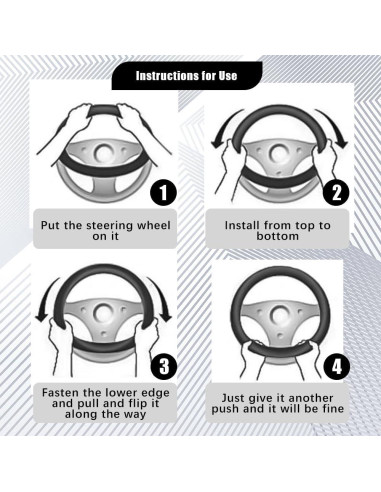 Instructions for Use

1

Put the steering wheel on it

2

Install from top to bottom

3

Fasten the lower edge and pull and flip it along the way

4

Just give it another push and it will be fine