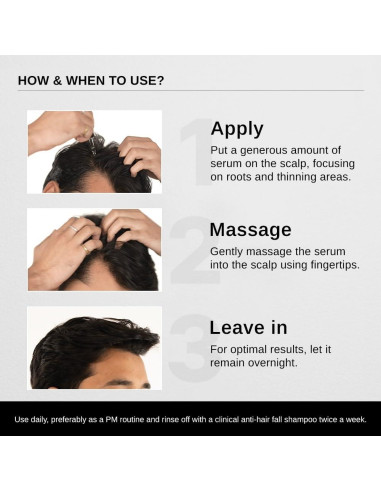 HOW & WHEN TO USE?

1

Apply

Put a generous amount of serum on the scalp, focusing on roots and thinning areas.

2

Massage

Gently massage the serum into the scalp using fingertips.

3

Leave in

For optimal results, let it remain overnight.

Use daily, preferably as a PM routine and rinse off with a clinical anti-hair fall shampoo twice a week.